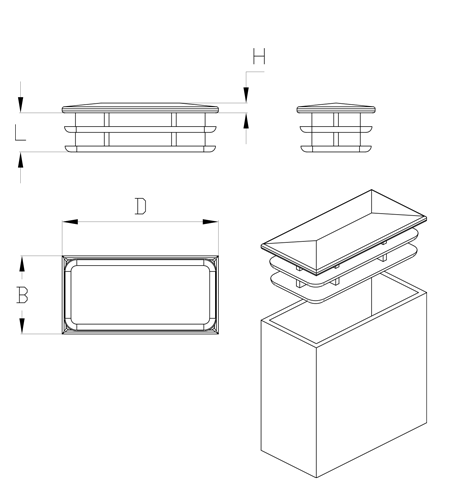 H
L
D
B