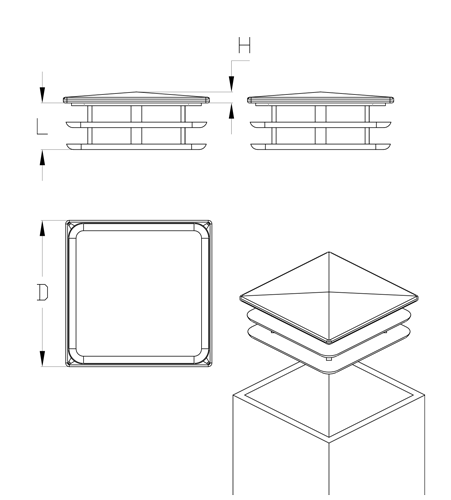 H
L
D