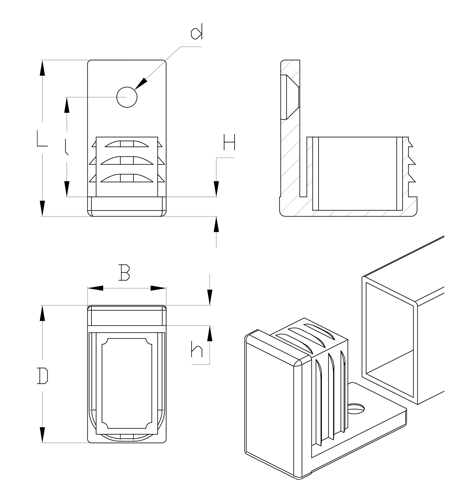 d
L
l
H
B
h
D