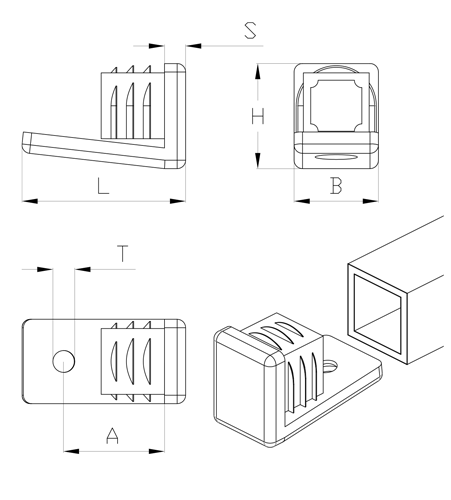 S
H
L
B
T
A