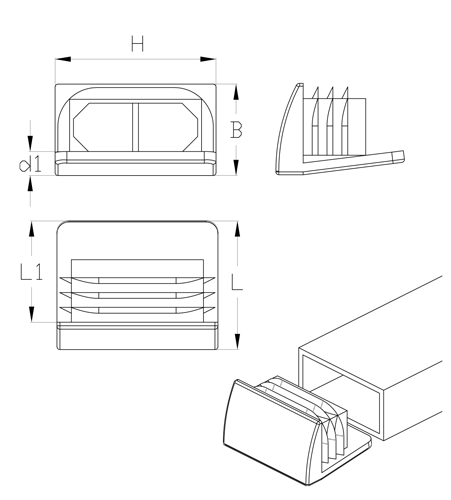 H
B
d1
L1
L