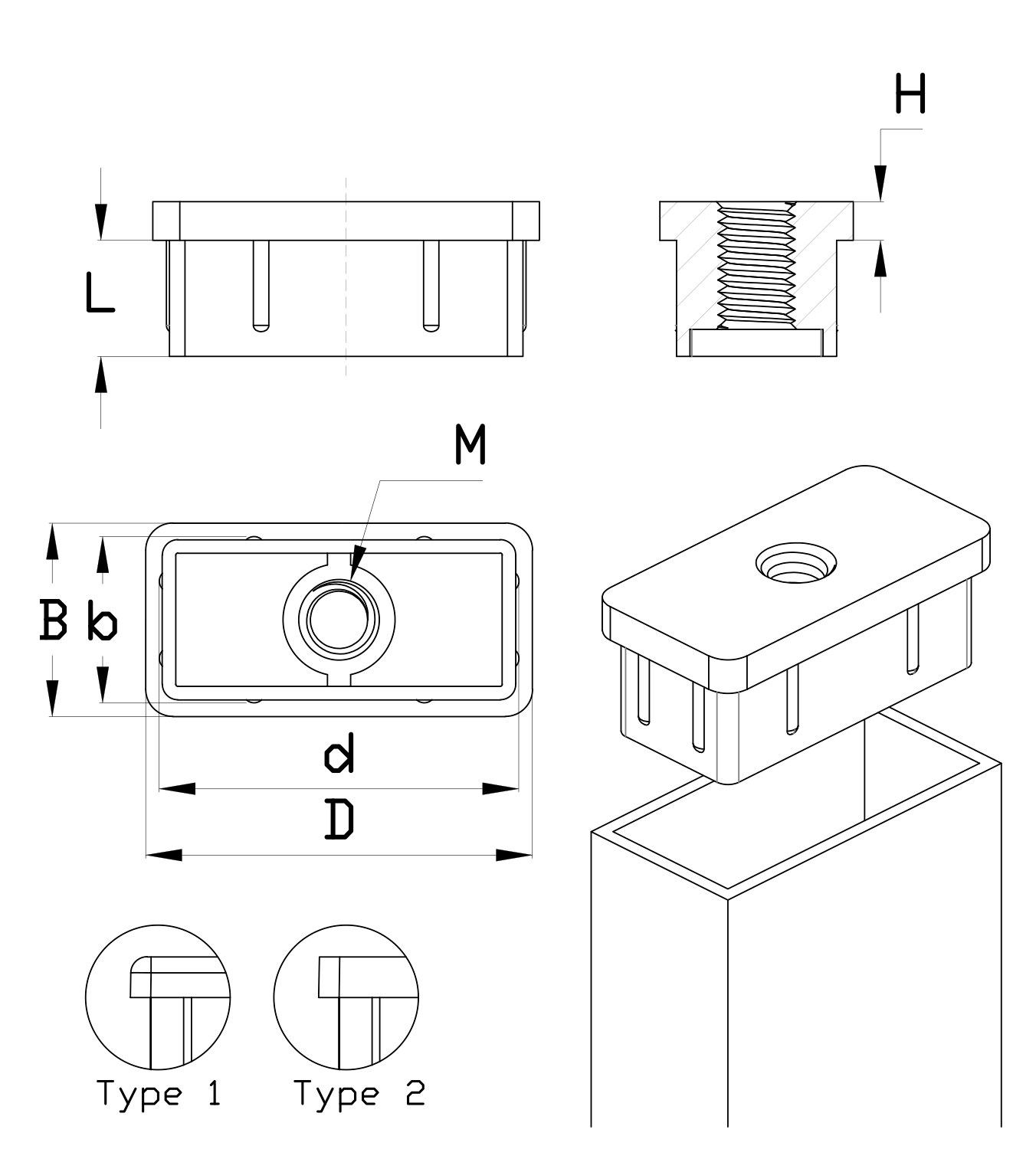 H

L

M

B b

d

D

Type 1

Type 2