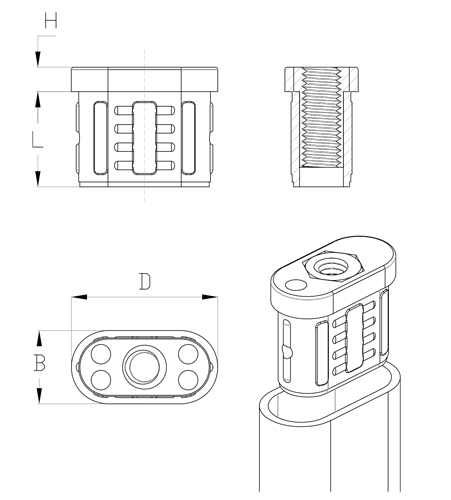 H
L
D
B