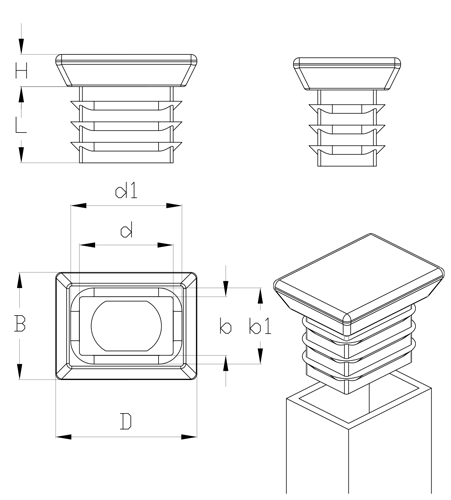 H
L
d1
d
B
b
b1
D