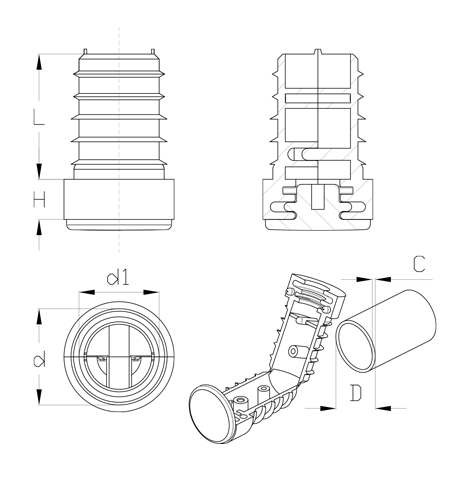 L
H
d1
d
C
D