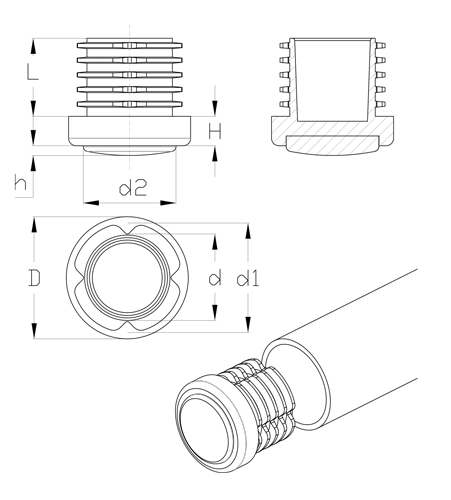 L
H
h
d2
D
d
d1