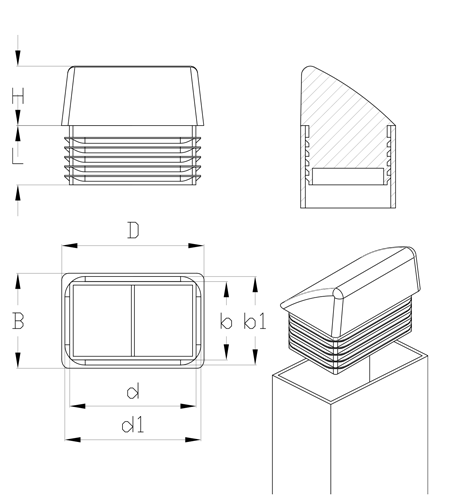 H
L
D
B
b
b1
d
d1