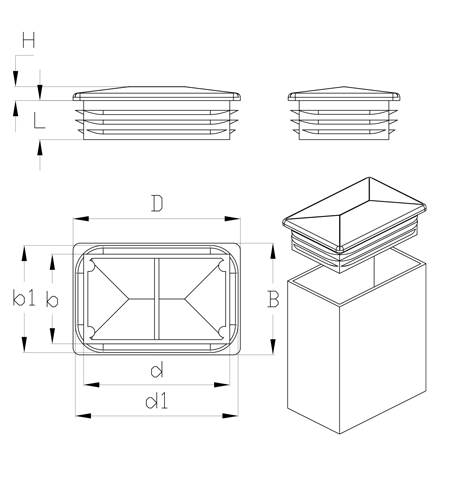 H
L
D
b1
b
B
d
d1