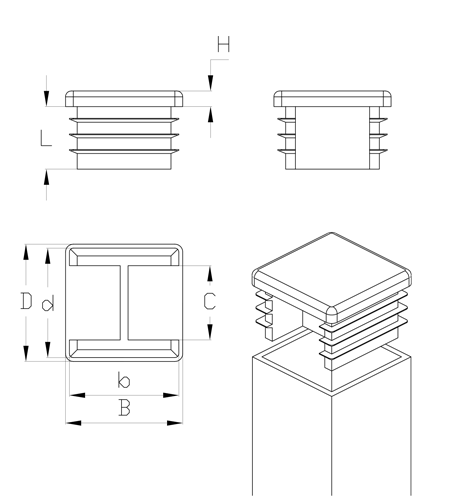 H

L

D d C

b

B