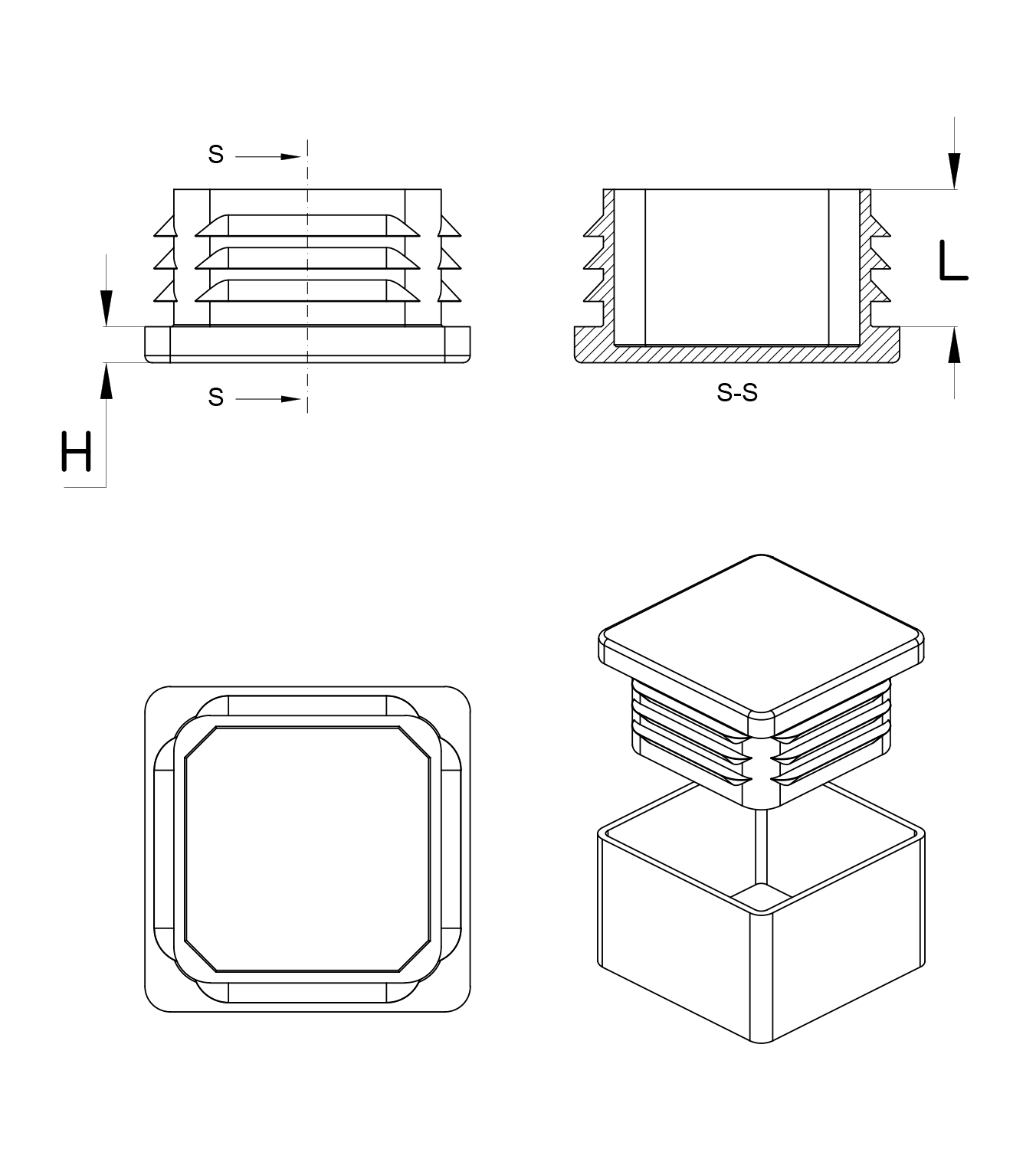 S

S

H

L

S-S