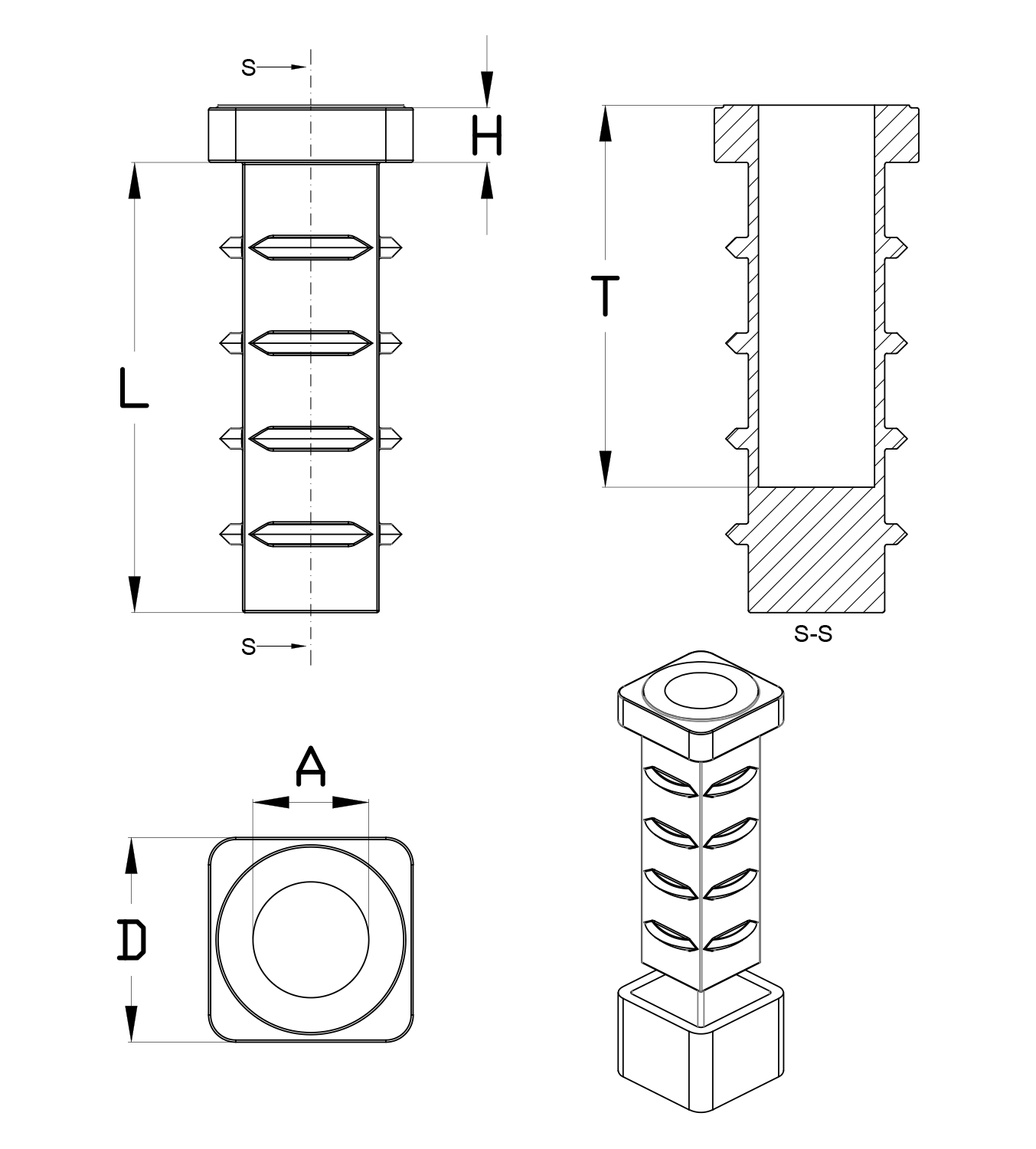 S
H
L
S
T
S-S
A
D